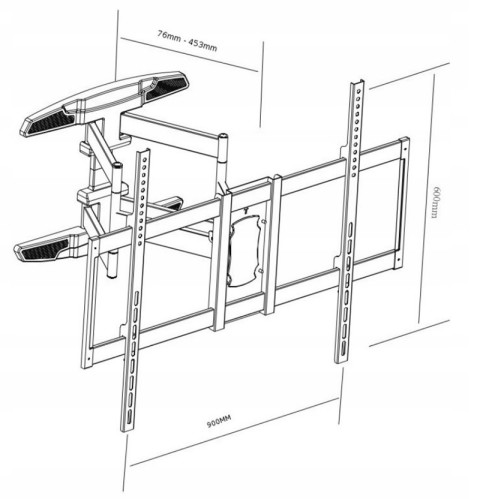 76mm - 453mm

600mm

900MM