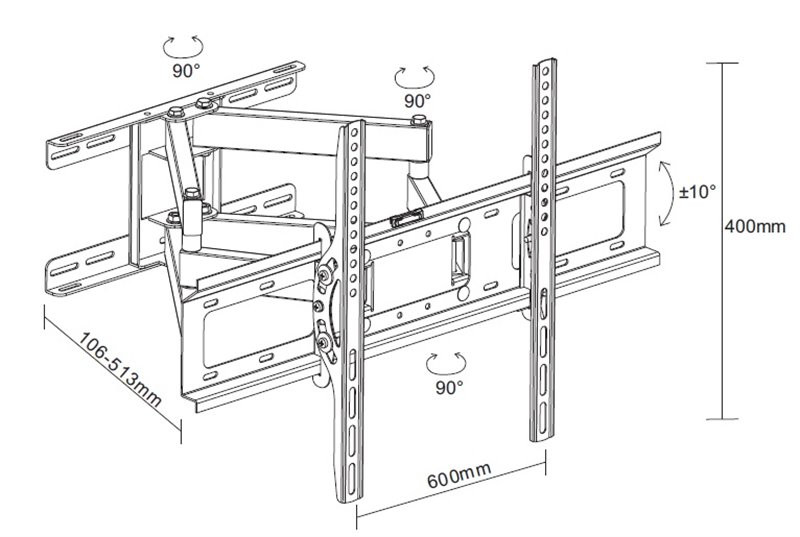 90°

90°

±10°

400mm

106-513mm

90°

600mm