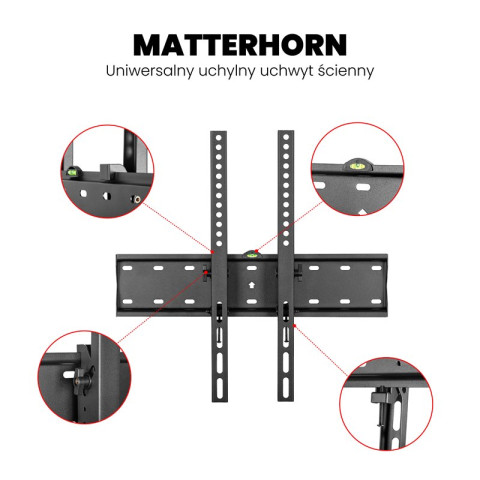 MATTERHORN

Uniwersalny uchylny uchwyt ścienny